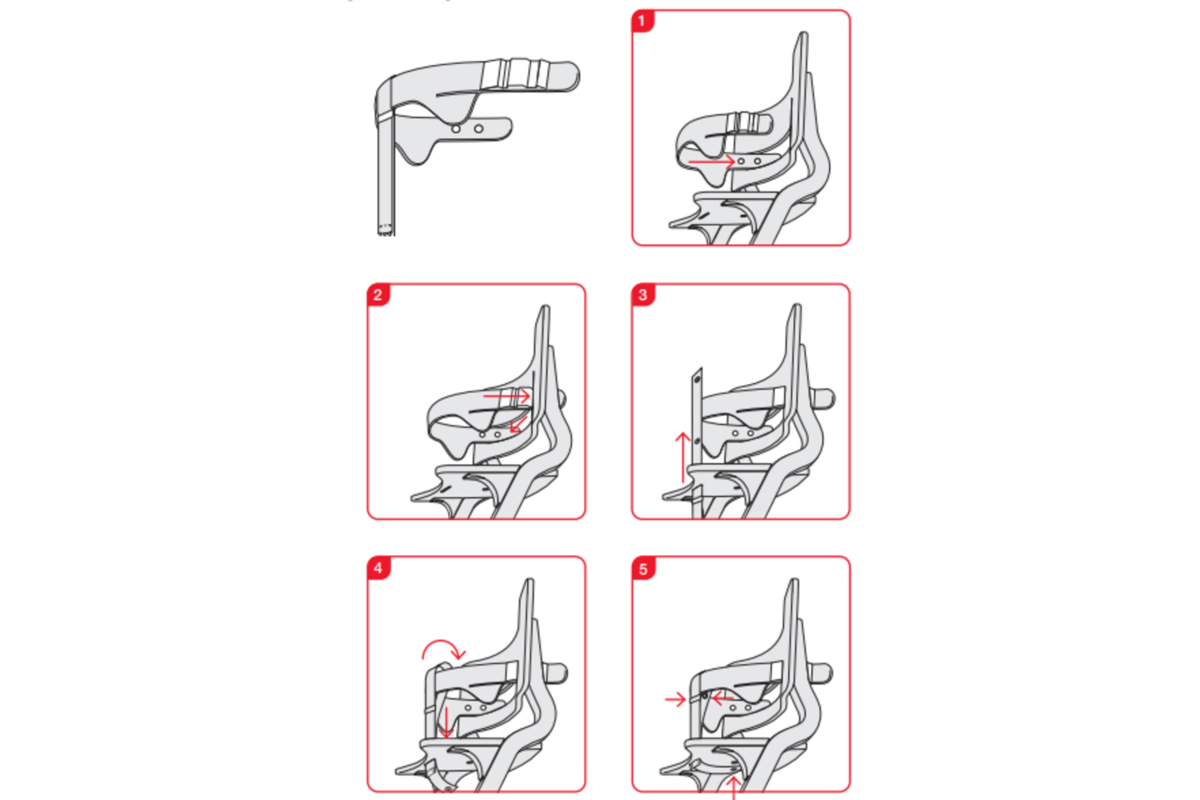 1

2

3

4

5